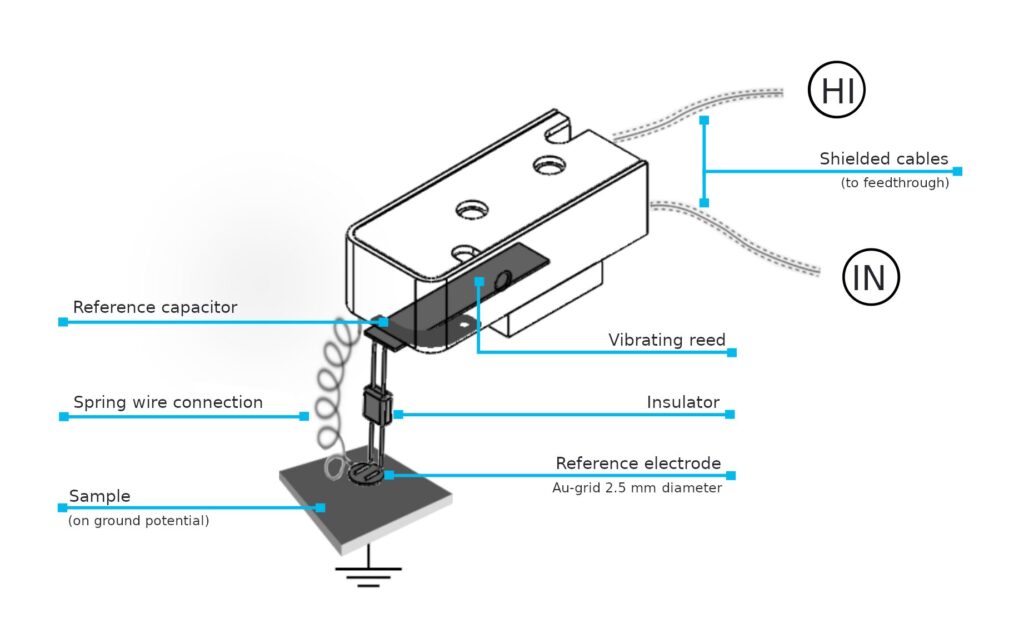 HI

Shielded cables
(to feedthrough)

IN

Reference capacitor

Vibrating reed

Spring wire connection

Insulator

Reference electrode
Au-grid 2.5 mm diameter

Sample
(on ground potential)