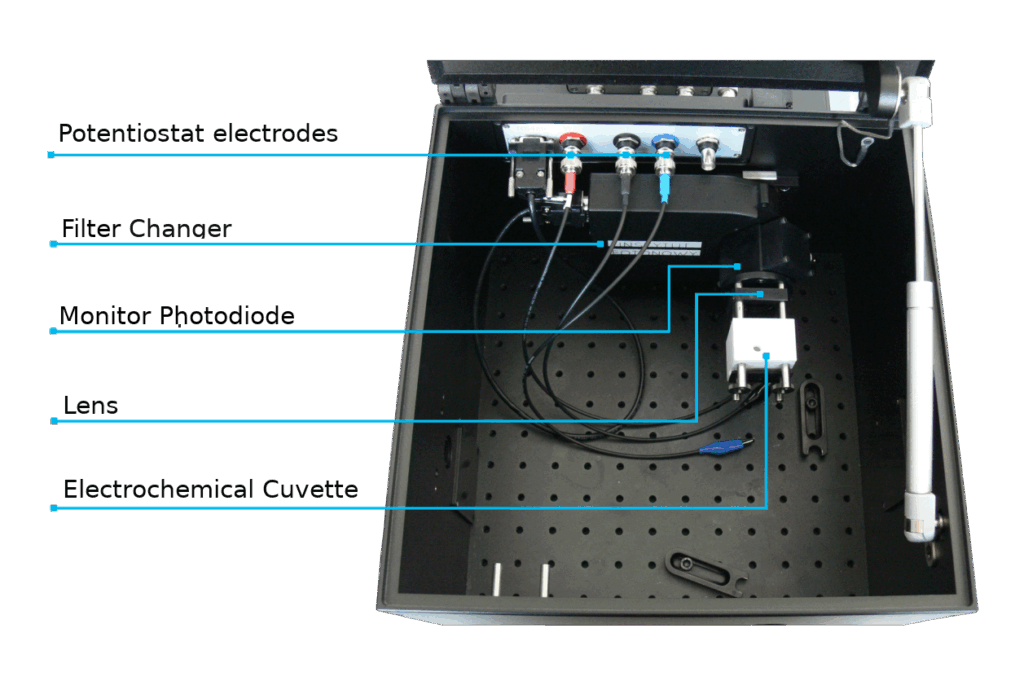 Potentiostat electrodes

Filter Changer

Monitor Photodiode

Lens

Electrochemical Cuvette